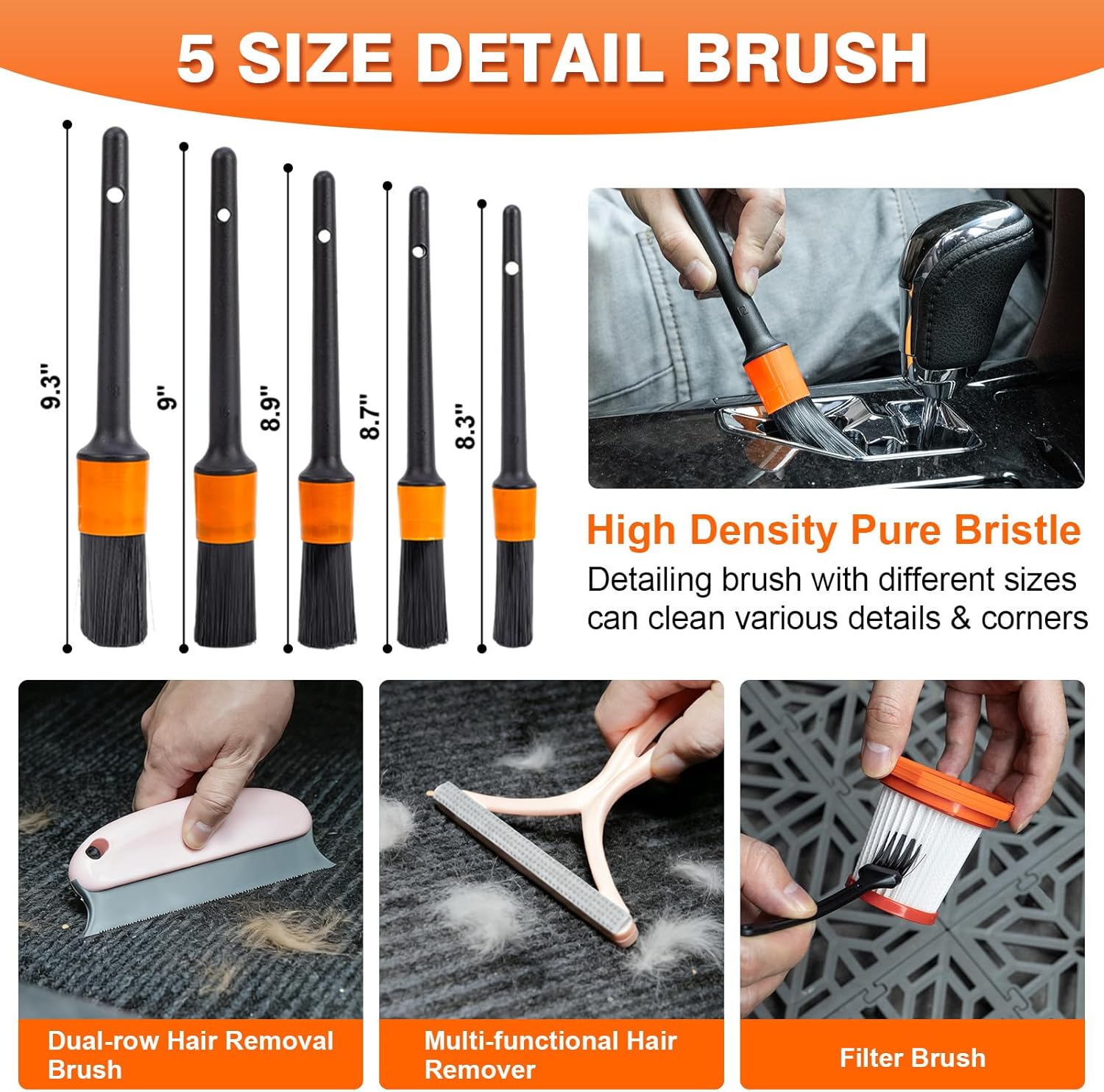 5 SIZE DETAIL BRUSH

9.3"

9"

8.9"

8.7"

8.3"

High Density Pure Bristle

Detailing brush with different sizes can clean various details & corners

Dual-row Hair Removal Brush

Multi-functional Hair Remover

Filter Brush