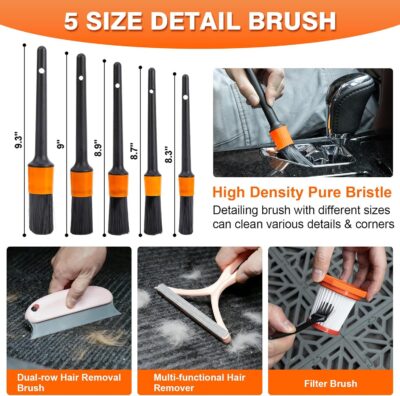 5 SIZE DETAIL BRUSH

9.3"

9"

8.9"

8.7"

8.3"

High Density Pure Bristle

Detailing brush with different sizes can clean various details & corners

Dual-row Hair Removal Brush

Multi-functional Hair Remover

Filter Brush