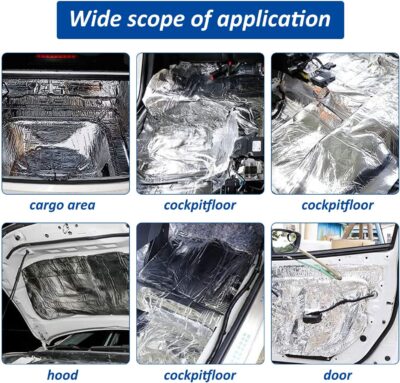 Wide scope of application

cargo area

cockpitfloor

cockpitfloor

hood

cockpitfloor

door