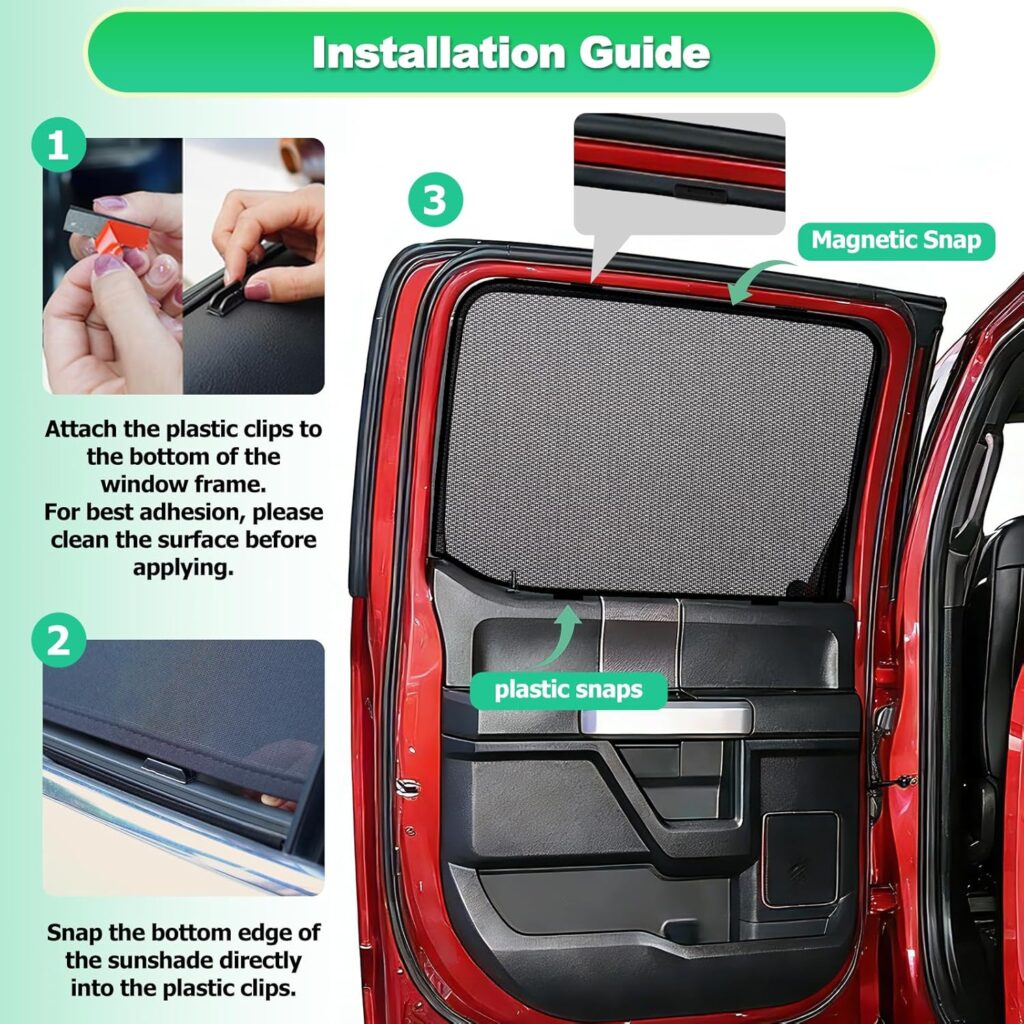 Installation Guide

1

Attach the plastic clips to the bottom of the window frame.
For best adhesion, please clean the surface before applying.

2

Snap the bottom edge of the sunshade directly into the plastic clips.

3

Magnetic Snap

plastic snaps