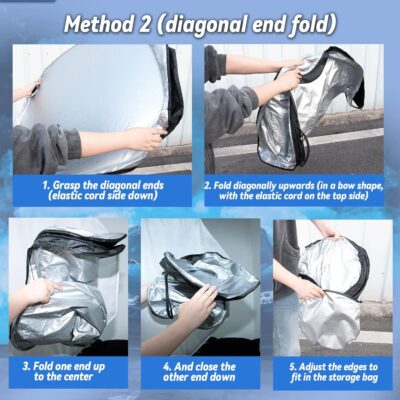 Method 2 (diagonal end fold)

1. Grasp the diagonal ends (elastic cord side down)

2. Fold diagonally upwards (in a bow shape, with the elastic cord on the top side)

3. Fold one end up to the center

4. And close the other end down

5. Adjust the edges to fit in the storage bag