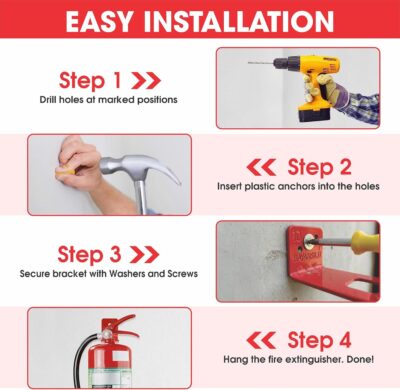 EASY INSTALLATION

Step 1

Drill holes at marked positions

Step 2

Insert plastic anchors into the holes

Step 3

Secure bracket with Washers and Screws

Step 4

Hang the fire extinguisher. Done!