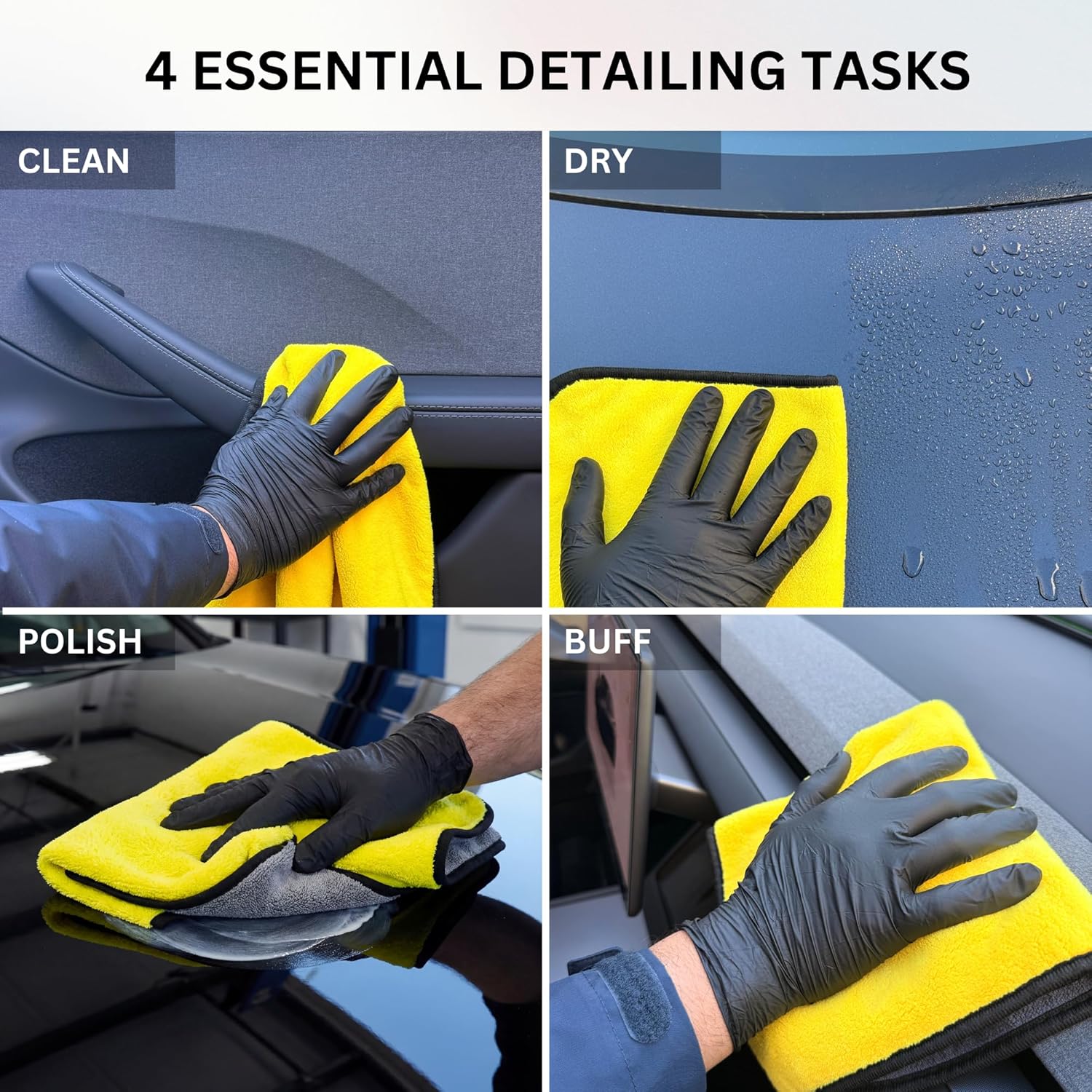 4 ESSENTIAL DETAILING TASKS

CLEAN

DRY

POLISH

BUFF