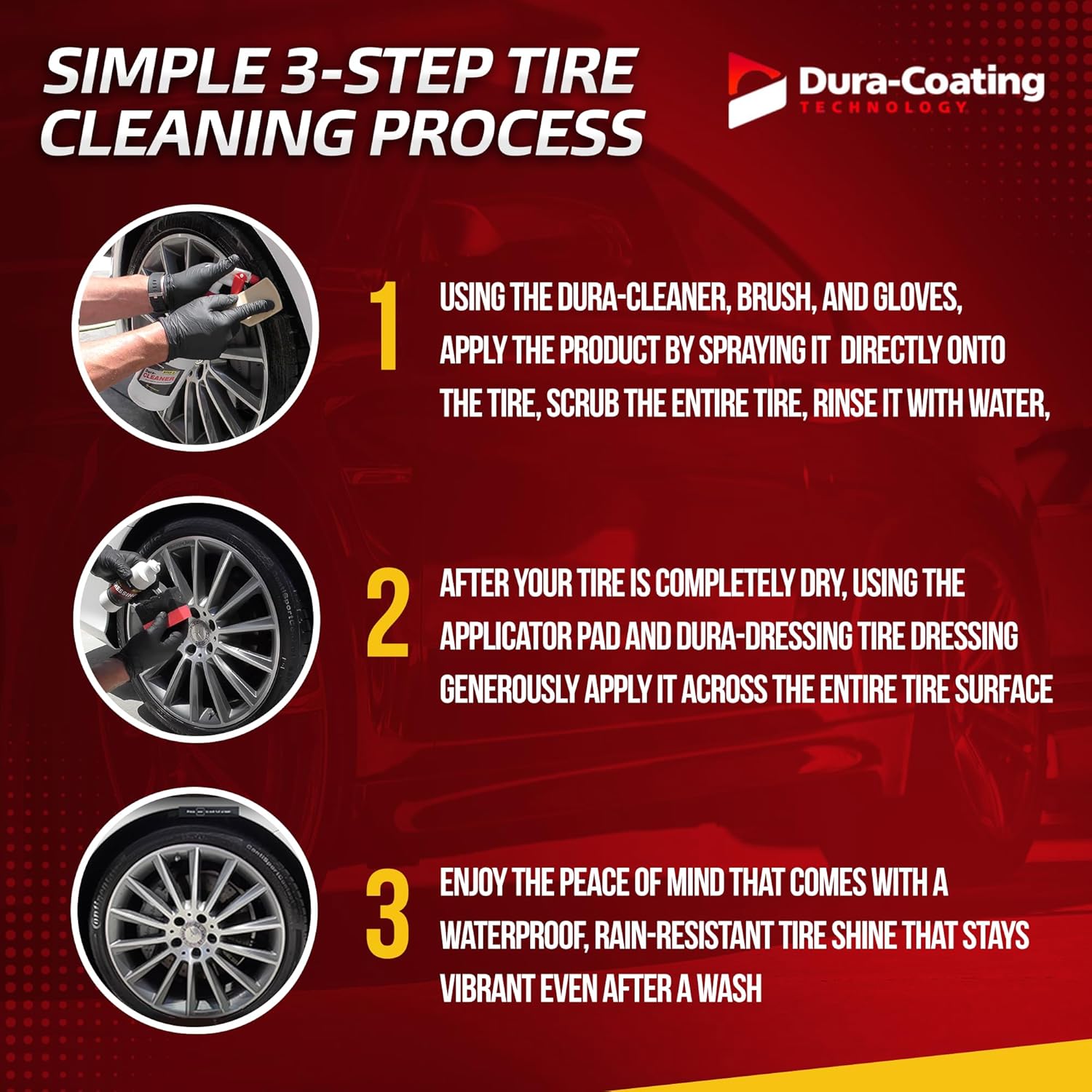 SIMPLE 3-STEP TIRE CLEANING PROCESS

Dura-Coating
TECHNOLOGY

CLEANER

1 USING THE DURA-CLEANER, BRUSH, AND GLOVES, APPLY THE PRODUCT BY SPRAYING IT DIRECTLY ONTO THE TIRE, SCRUB THE ENTIRE TIRE, RINSE IT WITH WATER,

2 AFTER YOUR TIRE IS COMPLETELY DRY, USING THE APPLICATOR PAD AND DURA-DRESSING TIRE DRESSING GENEROUSLY APPLY IT ACROSS THE ENTIRE TIRE SURFACE

3 ENJOY THE PEACE OF MIND THAT COMES WITH A WATERPROOF, RAIN-RESISTANT TIRE SHINE THAT STAYS VIBRANT EVEN AFTER A WASH