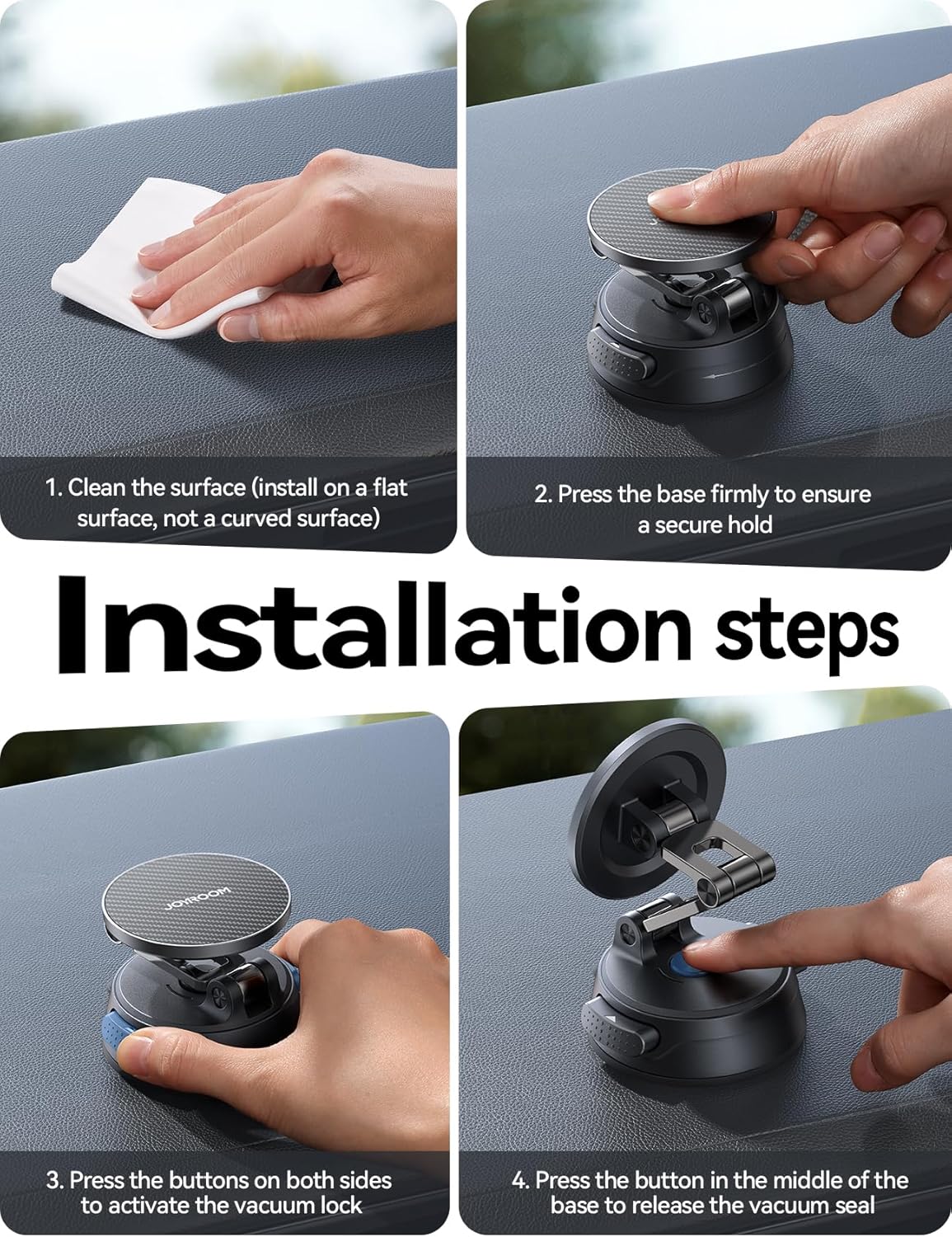 1. Clean the surface (install on a flat surface, not a curved surface)

2. Press the base firmly to ensure a secure hold

Installation steps

JOYROOM

3. Press the buttons on both sides to activate the vacuum lock

4. Press the button in the middle of the base to release the vacuum seal