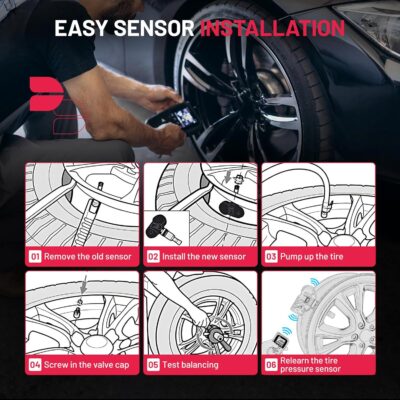 EASY SENSOR INSTALLATION

01 Remove the old sensor

02 Install the new sensor

03 Pump up the tire

04 Screw in the valve cap

05 Test balancing

06 Relearn the tire pressure sensor