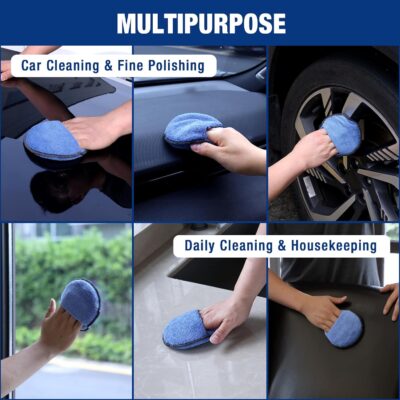 MULTIPURPOSE

Car Cleaning & Fine Polishing

Daily Cleaning & Housekeeping