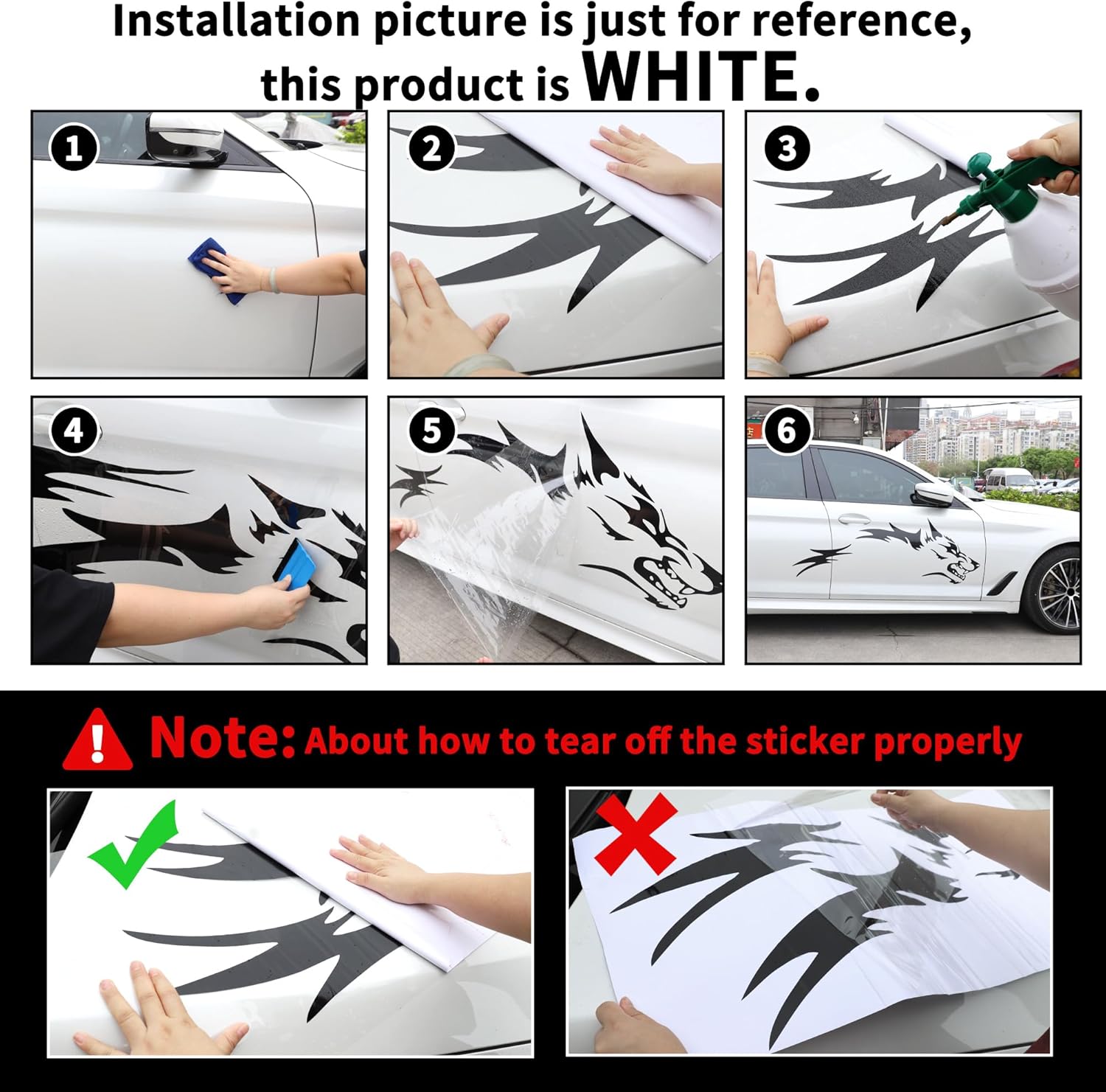 Installation picture is just for reference, this product is WHITE.

1

2

3

4

5

6

Note: About how to tear off the sticker properly