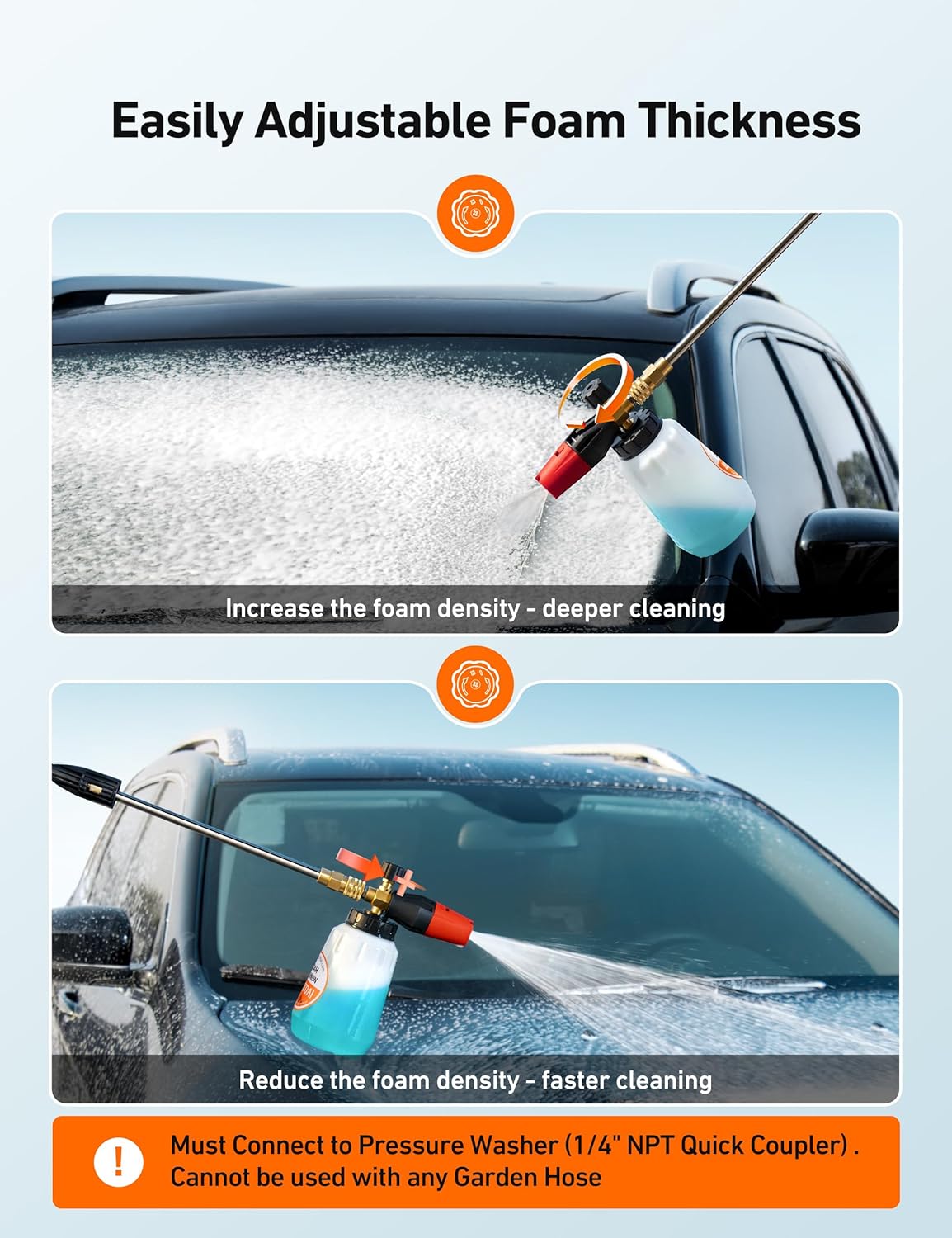 Easily Adjustable Foam Thickness

Increase the foam density - deeper cleaning

Reduce the foam density - faster cleaning

!

Must Connect to Pressure Washer (1/4" NPT Quick Coupler) . Cannot be used with any Garden Hose