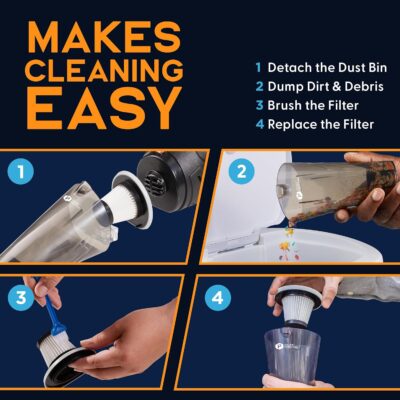 MAKES CLEANING EASY

1 Detach the Dust Bin
2 Dump Dirt & Debris
3 Brush the Filter
4 Replace the Filter

1

2

3

4