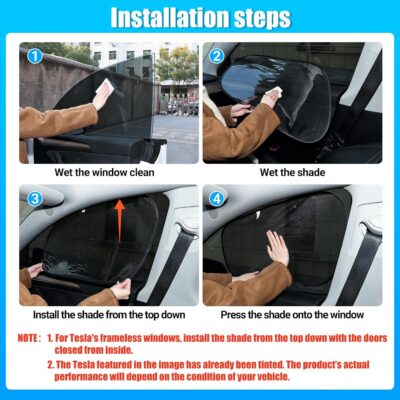 Installation steps

1

Wet the window clean

2

Wet the shade

3

Install the shade from the top down

4

Press the shade onto the window

NOTE: 1. For Tesla's frameless windows, install the shade from the top down with the doors closed from inside.

2. The Tesla featured in the image has already been tinted. The product's actual performance will depend on the condition of your vehicle.