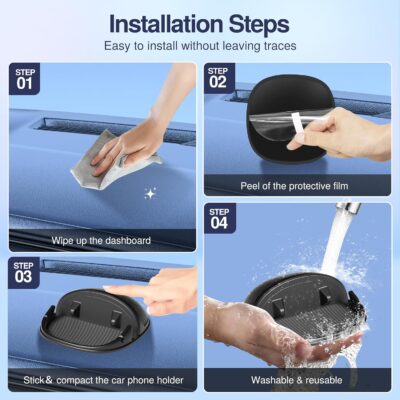 Installation Steps
Easy to install without leaving traces

STEP 01
Wipe up the dashboard

STEP 02
Peel of the protective film

STEP 03
Stick& compact the car phone holder

STEP 04
Washable & reusable