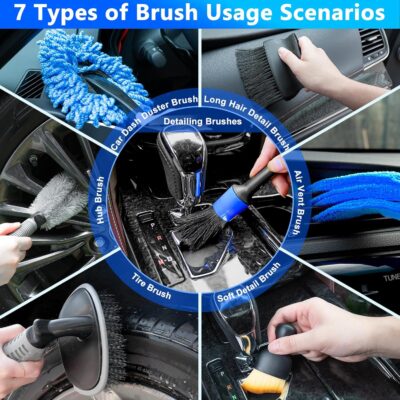 7 Types of Brush Usage Scenarios

Car Dash Duster Brush

Long Hair Detail Brush

Detailing Brushes

Air Vent Brush

Soft Detail Brush

Tire Brush

Hub Brush

P
R
N
D

TUNE