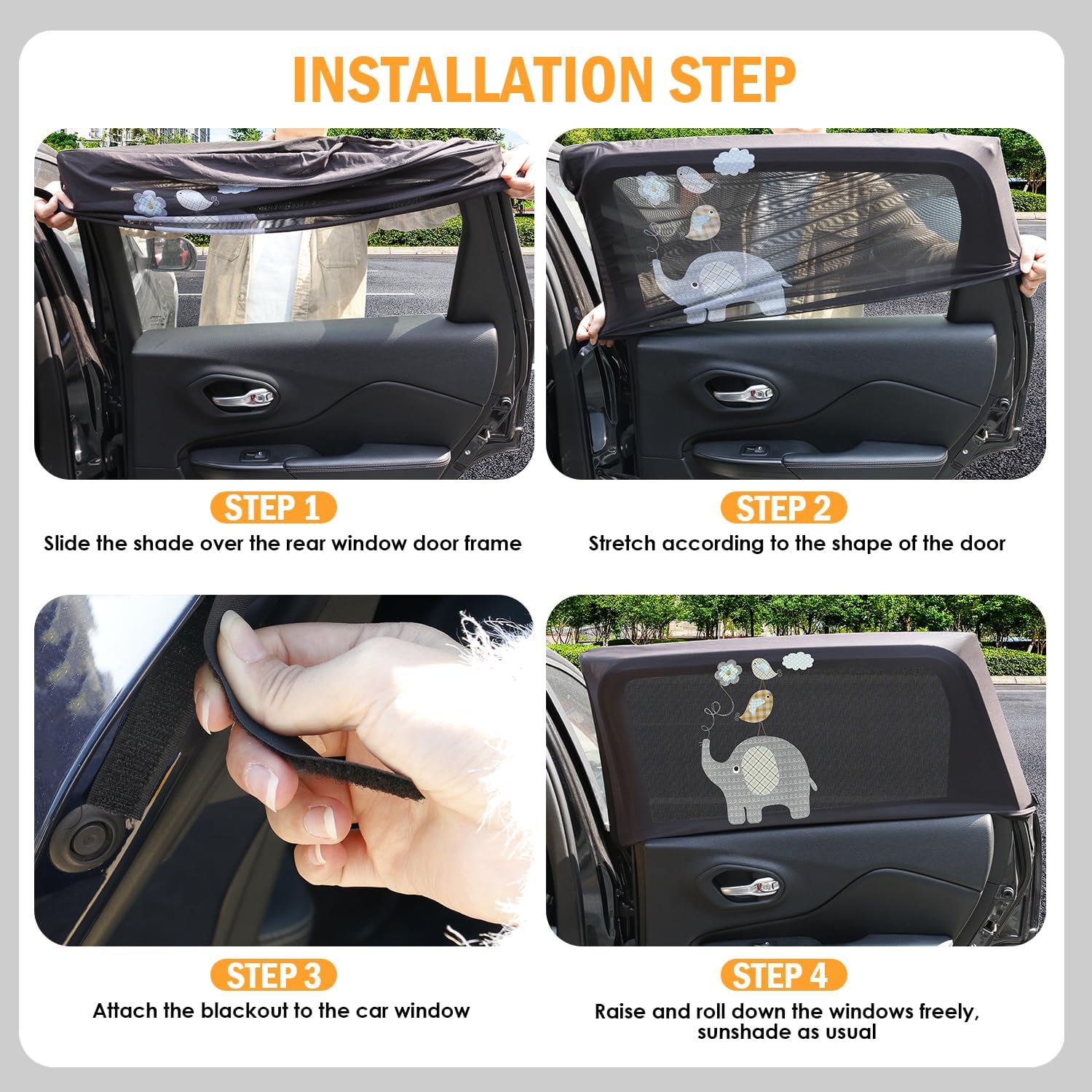 INSTALLATION STEP

STEP 1
Slide the shade over the rear window door frame

STEP 2
Stretch according to the shape of the door

STEP 3
Attach the blackout to the car window

STEP 4
Raise and roll down the windows freely, sunshade as usual