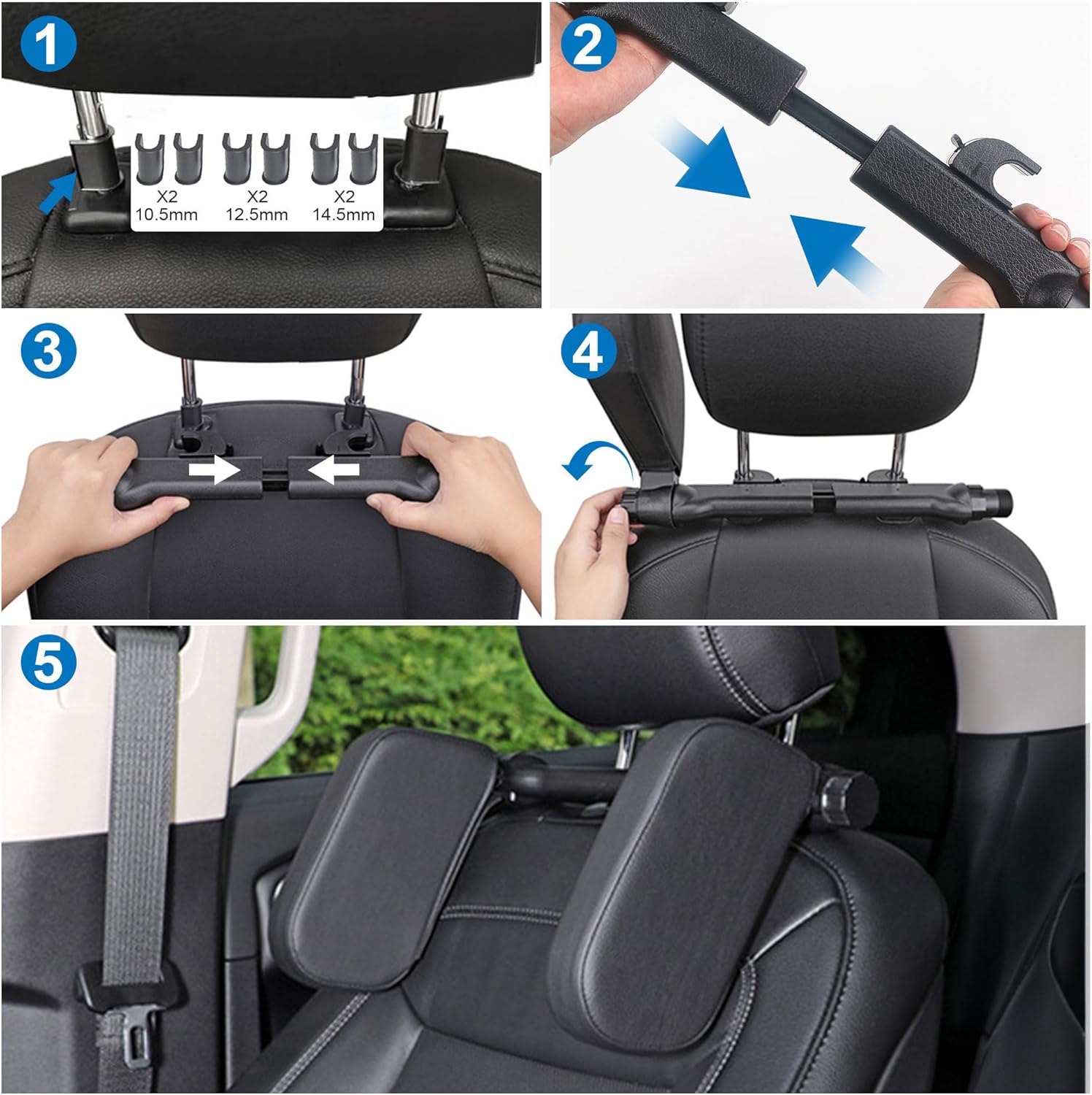 1

X2
10.5mm

X2
12.5mm

X2
14.5mm

2

3

4

5