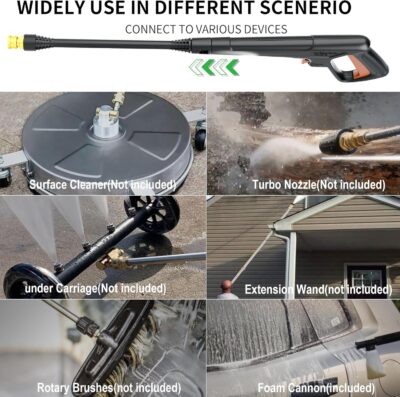 WIDELY USE IN DIFFERENT SCENERIO

CONNECT TO VARIOUS DEVICES

Surface Cleaner(Not included)

Turbo Nozzle(Not included)

under Carriage(Not included)

Extension Wand(not included)

Rotary Brushes(not included)

Foam Cannon(included)