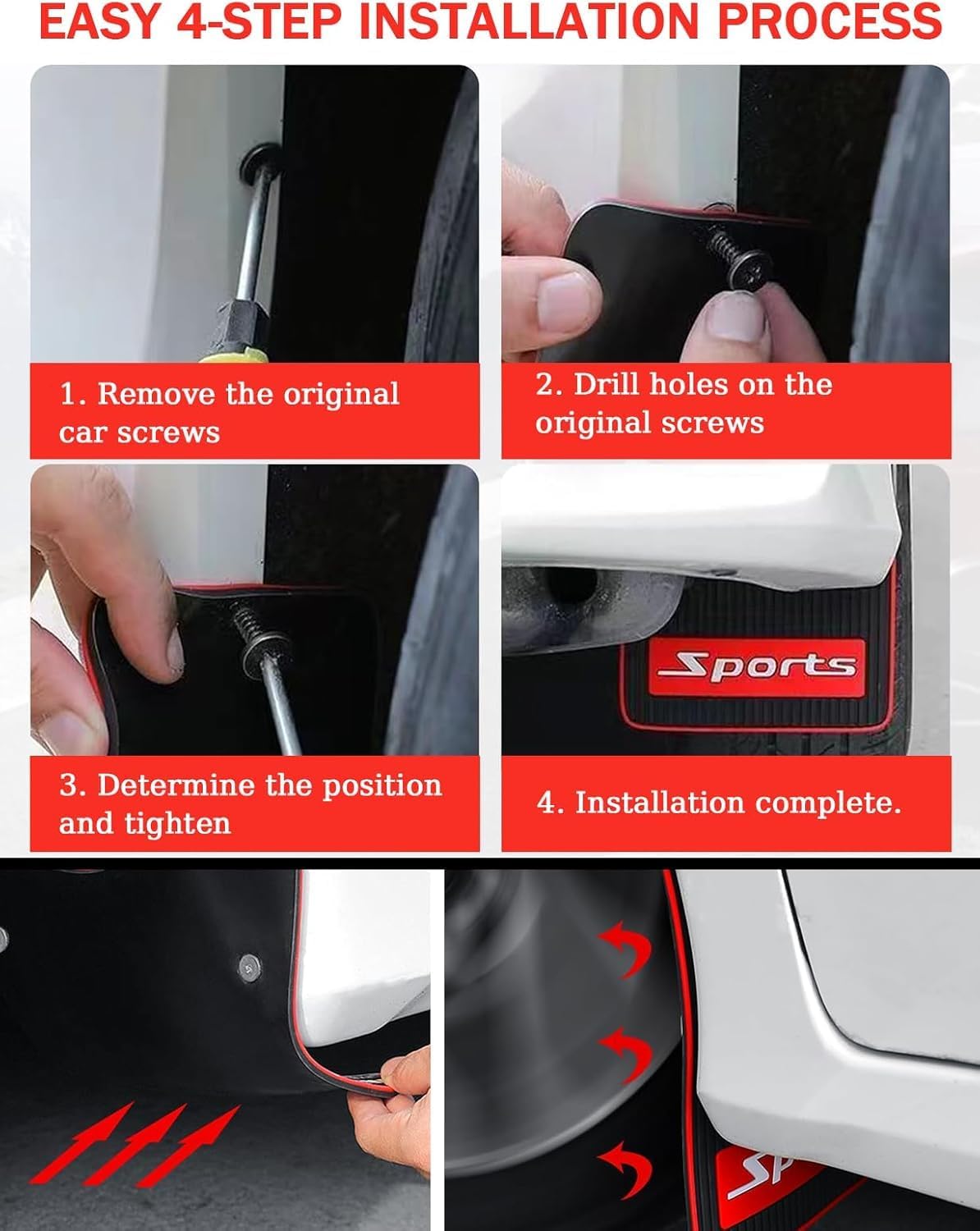 EASY 4-STEP INSTALLATION PROCESS

1. Remove the original car screws

2. Drill holes on the original screws

3. Determine the position and tighten

Sports

4. Installation complete.

Sp