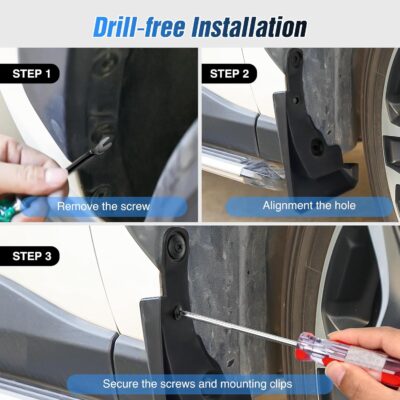 Drill-free Installation

STEP 1

Remove the screw

STEP 2

Alignment the hole

STEP 3

Secure the screws and mounting clips