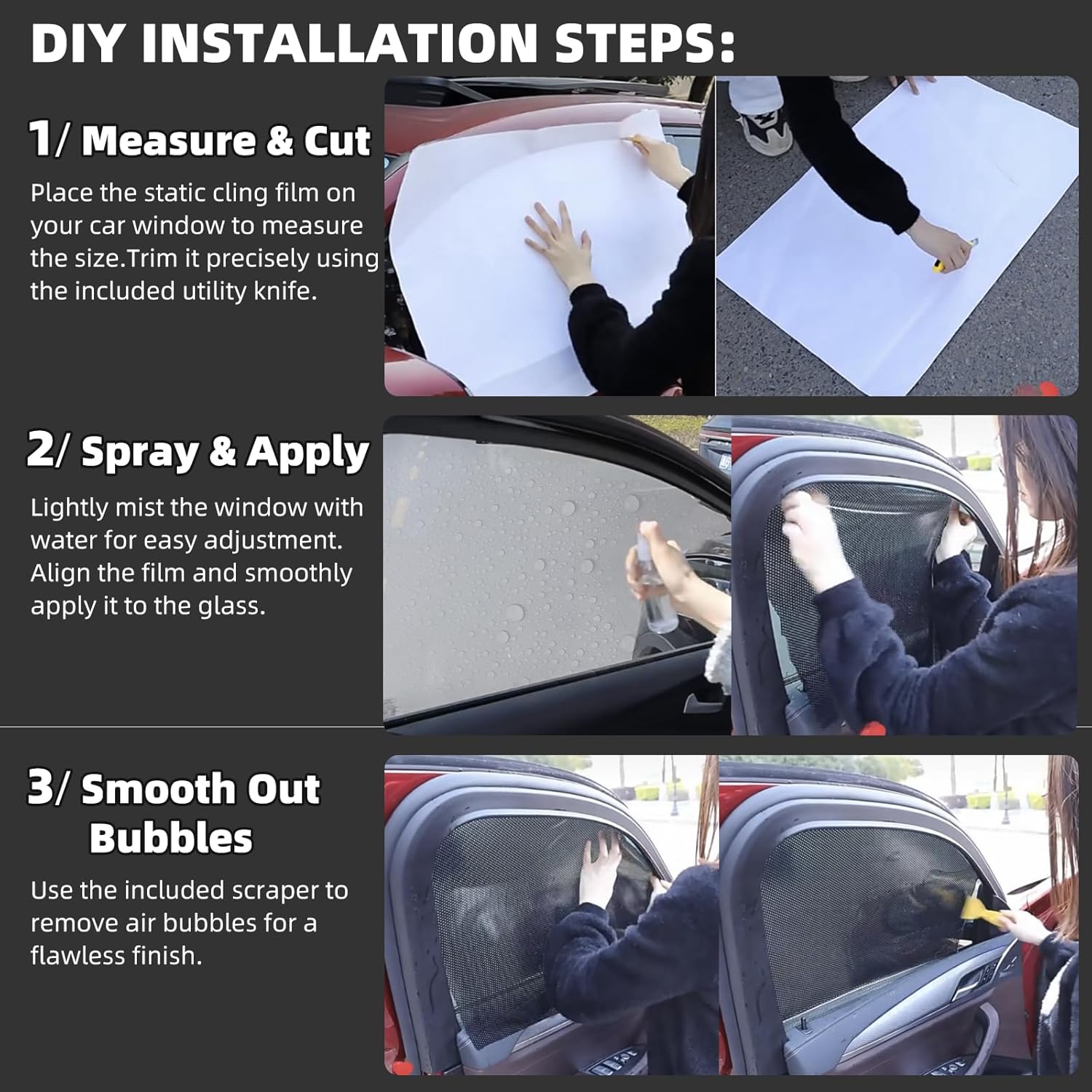 DIY INSTALLATION STEPS:

1/ Measure & Cut

Place the static cling film on your car window to measure the size.Trim it precisely using the included utility knife.

2/ Spray & Apply

Lightly mist the window with water for easy adjustment. Align the film and smoothly apply it to the glass.

3/ Smooth Out Bubbles

Use the included scraper to remove air bubbles for a flawless finish.