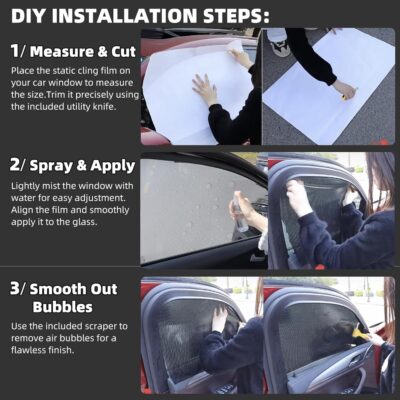 DIY INSTALLATION STEPS:

1/ Measure & Cut

Place the static cling film on your car window to measure the size.Trim it precisely using the included utility knife.

2/ Spray & Apply

Lightly mist the window with water for easy adjustment. Align the film and smoothly apply it to the glass.

3/ Smooth Out Bubbles

Use the included scraper to remove air bubbles for a flawless finish.