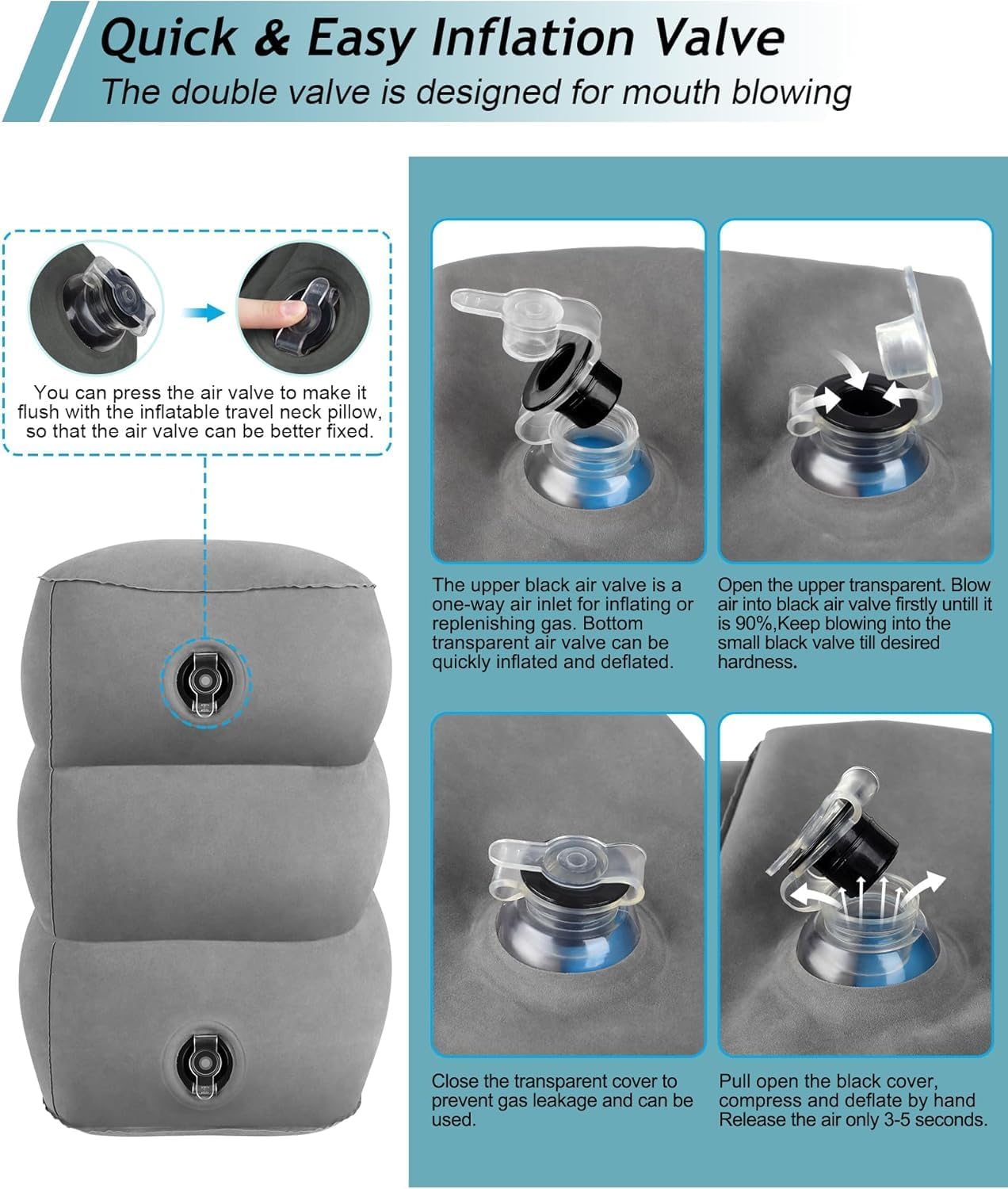 Quick & Easy Inflation Valve

The double valve is designed for mouth blowing

You can press the air valve to make it flush with the inflatable travel neck pillow, so that the air valve can be better fixed.

The upper black air valve is a one-way air inlet for inflating or replenishing gas. Bottom transparent air valve can be quickly inflated and deflated.

Open the upper transparent. Blow air into black air valve firstly untill it is 90%,Keep blowing into the small black valve till desired hardness.

Close the transparent cover to prevent gas leakage and can be used.

Pull open the black cover, compress and deflate by hand Release the air only 3-5 seconds.