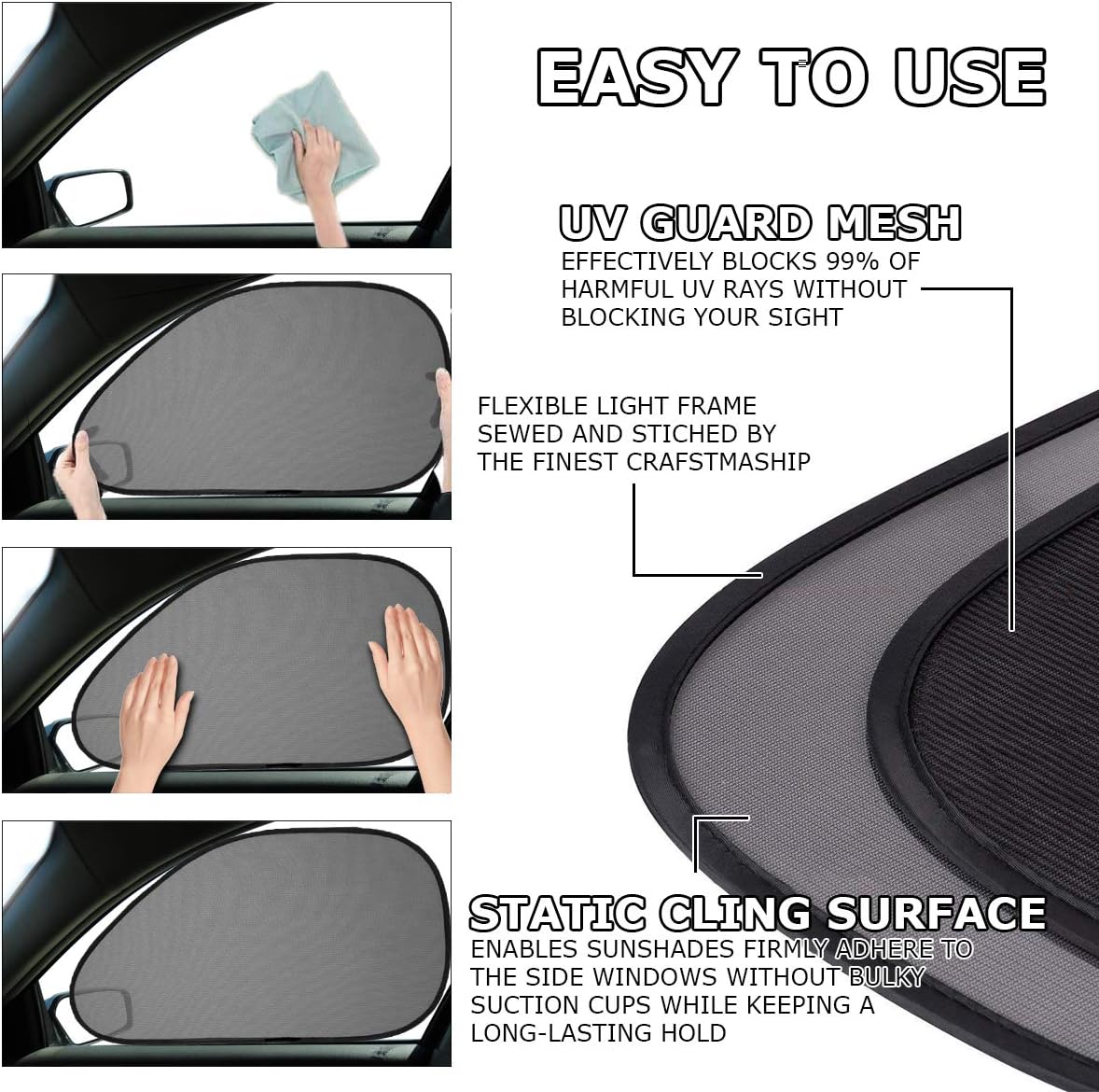 EASY TO USE

UV GUARD MESH
EFFECTIVELY BLOCKS 99% OF HARMFUL UV RAYS WITHOUT BLOCKING YOUR SIGHT

FLEXIBLE LIGHT FRAME SEWED AND STICHED BY THE FINEST CRAFSTMASHIP

STATIC CLING SURFACE
ENABLES SUNSHADES FIRMLY ADHERE TO THE SIDE WINDOWS WITHOUT BULKY SUCTION CUPS WHILE KEEPING A LONG-LASTING HOLD