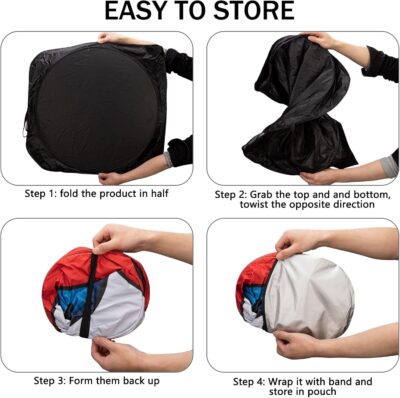 EASY TO STORE

Step 1: fold the product in half

Step 2: Grab the top and and bottom, towist the opposite direction

Step 3: Form them back up

Step 4: Wrap it with band and store in pouch