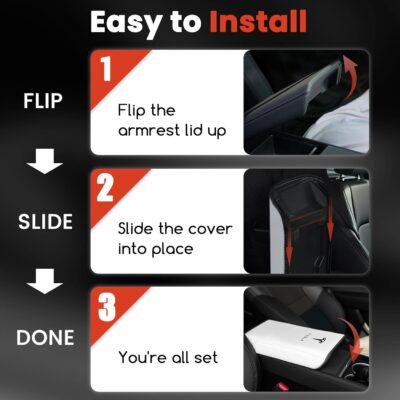 Easy to Install

FLIP

1

Flip the armrest lid up

SLIDE

2

Slide the cover into place

DONE

3

You're all set