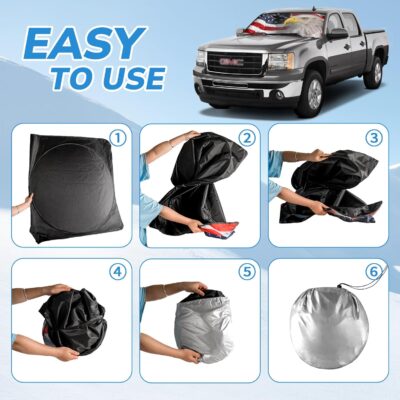 EASY
TO USE

GMC

①

②

③

④

⑤

⑥