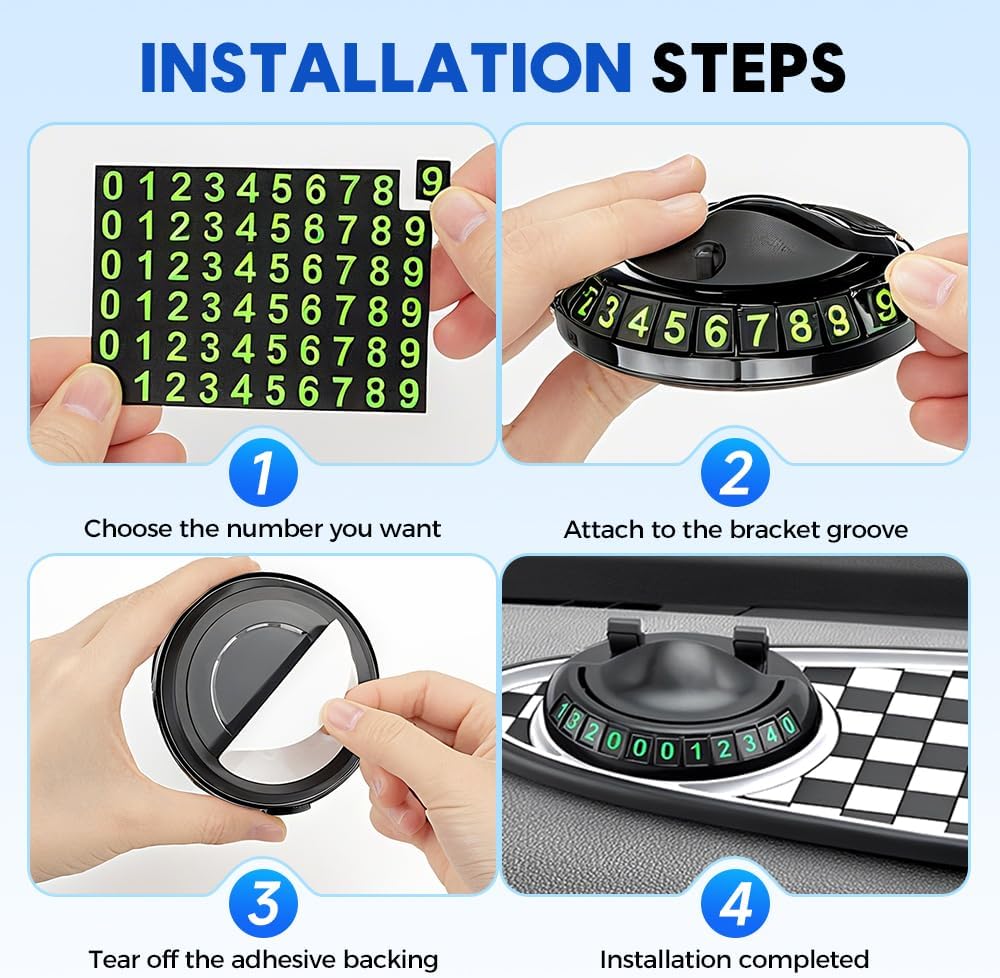 INSTALLATION STEPS

0 1 2 3 4 5 6 7 8 9
0 1 2 3 4 5 6 7 8 9
0 1 2 3 4 5 6 7 8 9
0 1 2 3 4 5 6 7 8 9
0 1 2 3 4 5 6 7 8 9
1 2 3 4 5 6 7 8 9

2 3 4 5 6 7 8 9 9

1

Choose the number you want

2

Attach to the bracket groove

1 3 2 0 0 0 1 2 3 4 0

3

Tear off the adhesive backing

4

Installation completed