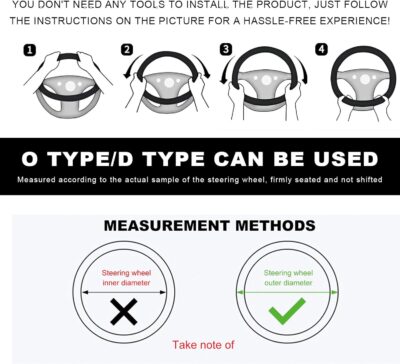 YOU DON'T NEED ANY TOOLS TO INSTALL THE PRODUCT, JUST FOLLOW THE INSTRUCTIONS ON THE PICTURE FOR A HASSLE-FREE EXPERIENCE!

1

2

3

4

O TYPE/D TYPE CAN BE USED

Measured according to the actual sample of the steering wheel, firmly seated and not shifted

MEASUREMENT METHODS

Steering wheel inner diameter

Steering wheel outer diameter

Take note of