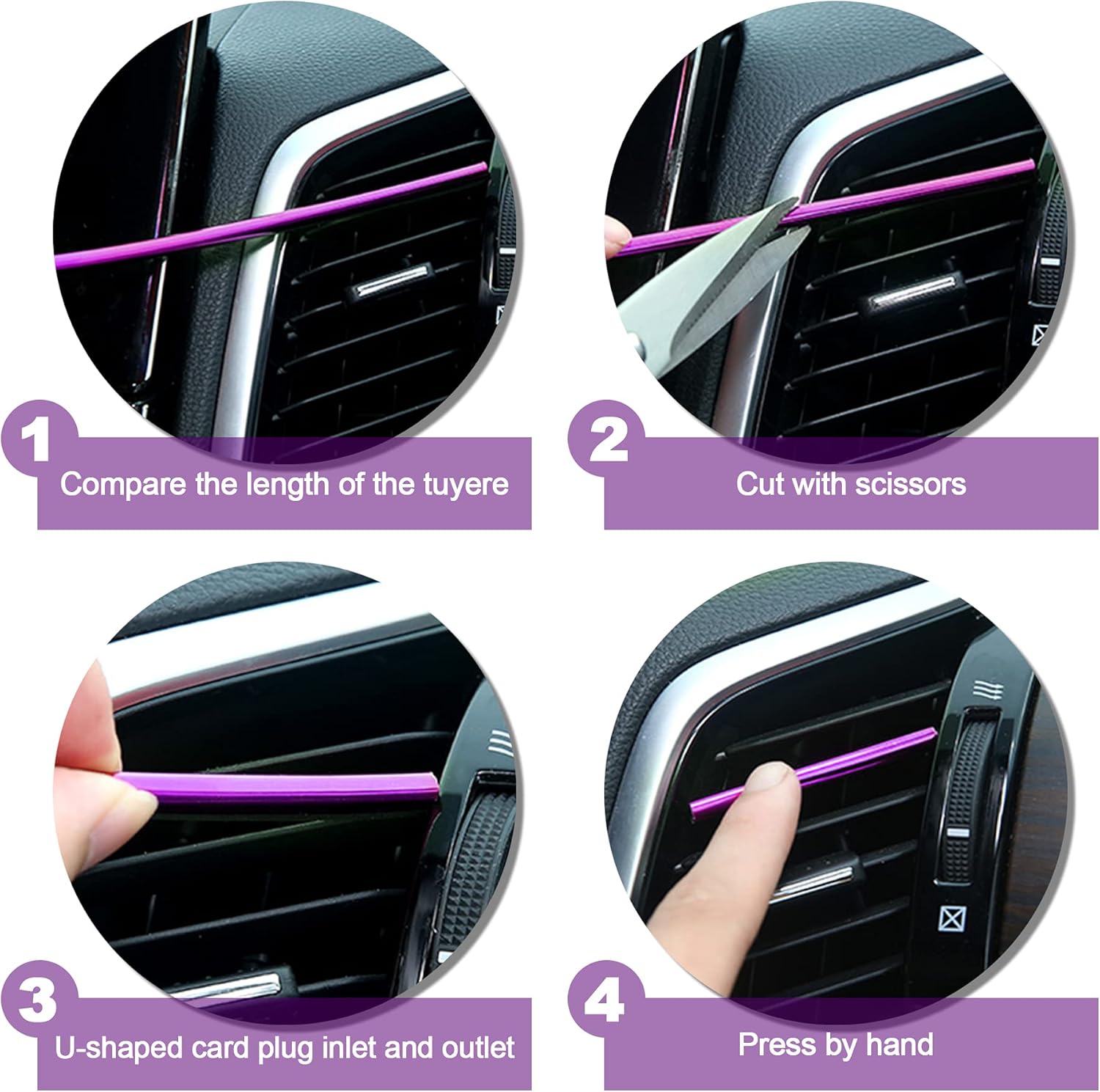 1
Compare the length of the tuyere

2
Cut with scissors

3
U-shaped card plug inlet and outlet

4
Press by hand