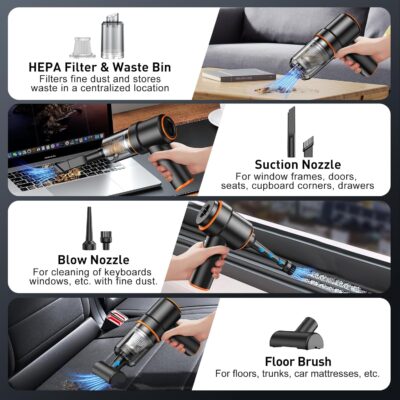 HEPA Filter & Waste Bin
Filters fine dust and stores waste in a centralized location

Suction Nozzle
For window frames, doors, seats, cupboard corners, drawers

Blow Nozzle
For cleaning of keyboards windows, etc. with fine dust.

Floor Brush
For floors, trunks, car mattresses, etc.