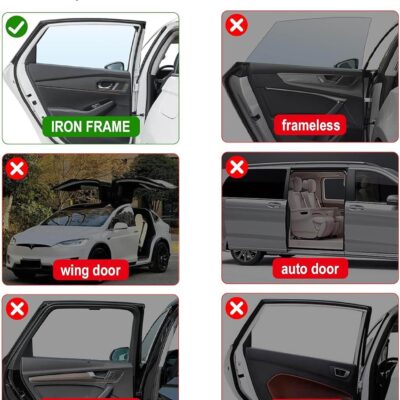 IRON FRAME

frameless

wing door

auto door