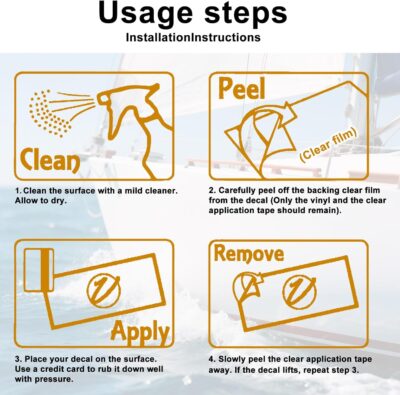 Usage steps
InstallationInstructions

Clean

1. Clean the surface with a mild cleaner. Allow to dry.

Peel

(Clear film)

2. Carefully peel off the backing clear film from the decal (Only the vinyl and the clear application tape should remain).

Apply

3. Place your decal on the surface. Use a credit card to rub it down well with pressure.

Remove

4. Slowly peel the clear application tape away. If the decal lifts, repeat step 3.