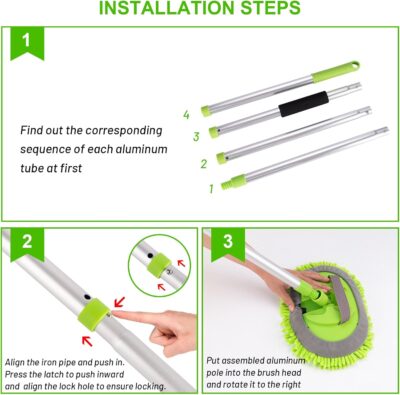 INSTALLATION STEPS

1

Find out the corresponding sequence of each aluminum tube at first

4
3
2
1

2

Align the iron pipe and push in.
Press the latch to push inward
and align the lock hole to ensure locking.

3

Put assembled aluminum pole into the brush head and rotate it to the right