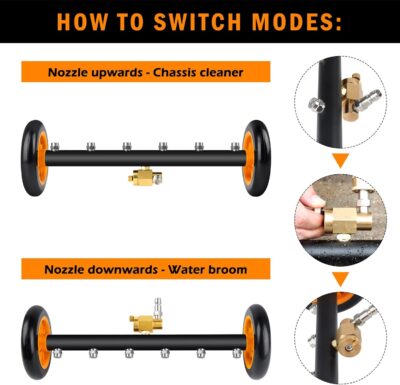 HOW TO SWITCH MODES:

Nozzle upwards - Chassis cleaner

Nozzle downwards - Water broom