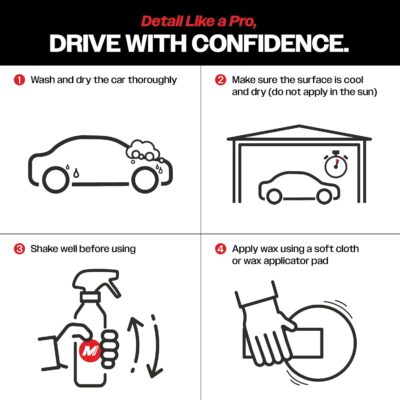 Detail Like a Pro,
DRIVE WITH CONFIDENCE.

1 Wash and dry the car thoroughly

2 Make sure the surface is cool and dry (do not apply in the sun)

3 Shake well before using

M

4 Apply wax using a soft cloth or wax applicator pad