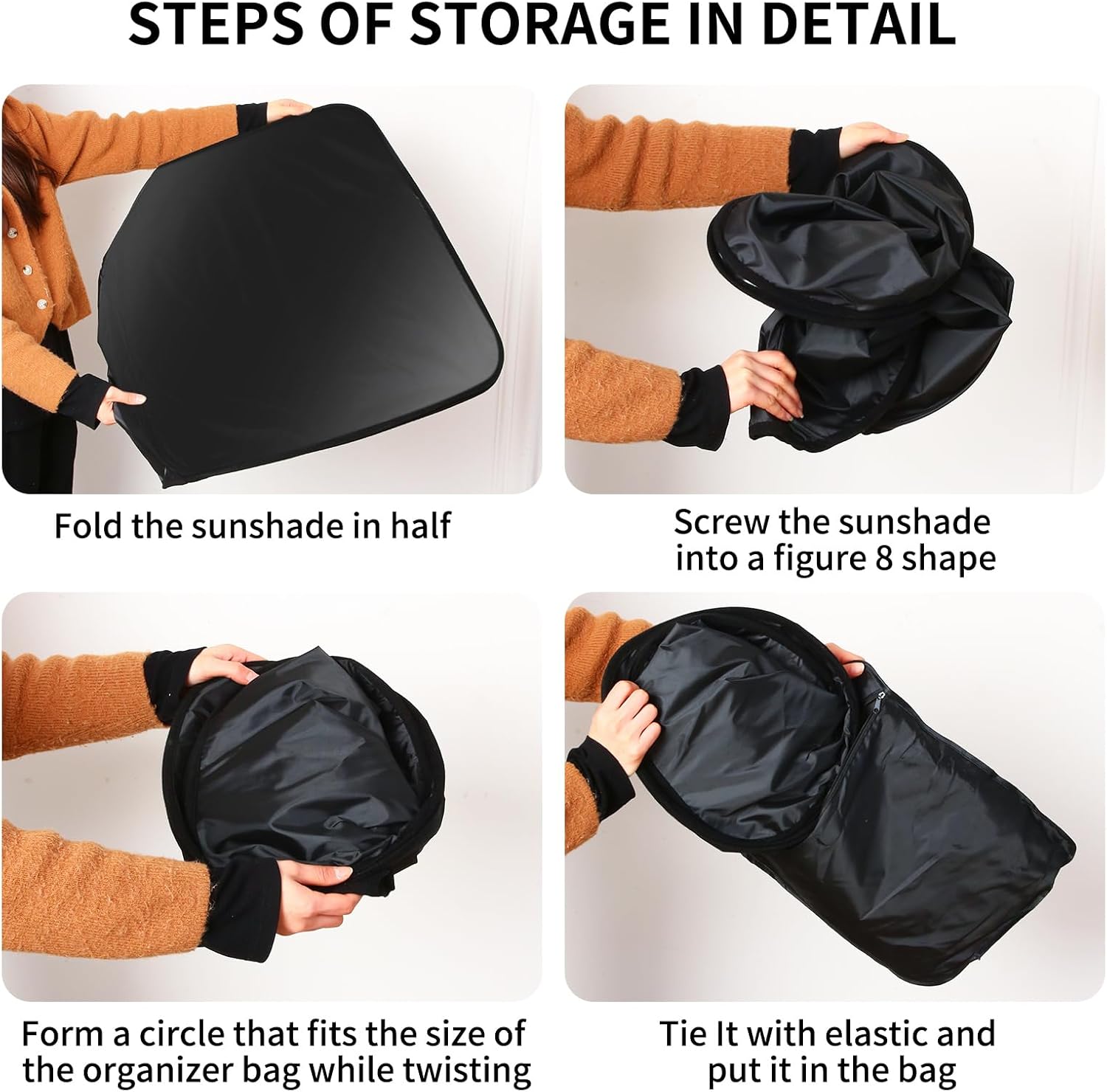 STEPS OF STORAGE IN DETAIL

Fold the sunshade in half

Screw the sunshade into a figure 8 shape

Form a circle that fits the size of the organizer bag while twisting

Tie It with elastic and put it in the bag