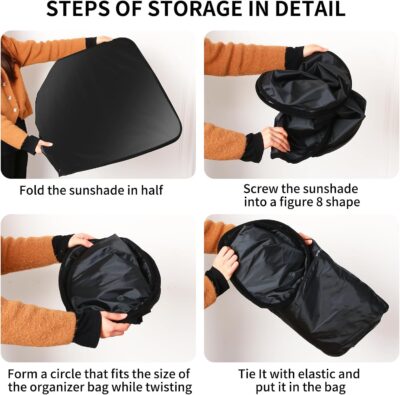 STEPS OF STORAGE IN DETAIL

Fold the sunshade in half

Screw the sunshade into a figure 8 shape

Form a circle that fits the size of the organizer bag while twisting

Tie It with elastic and put it in the bag