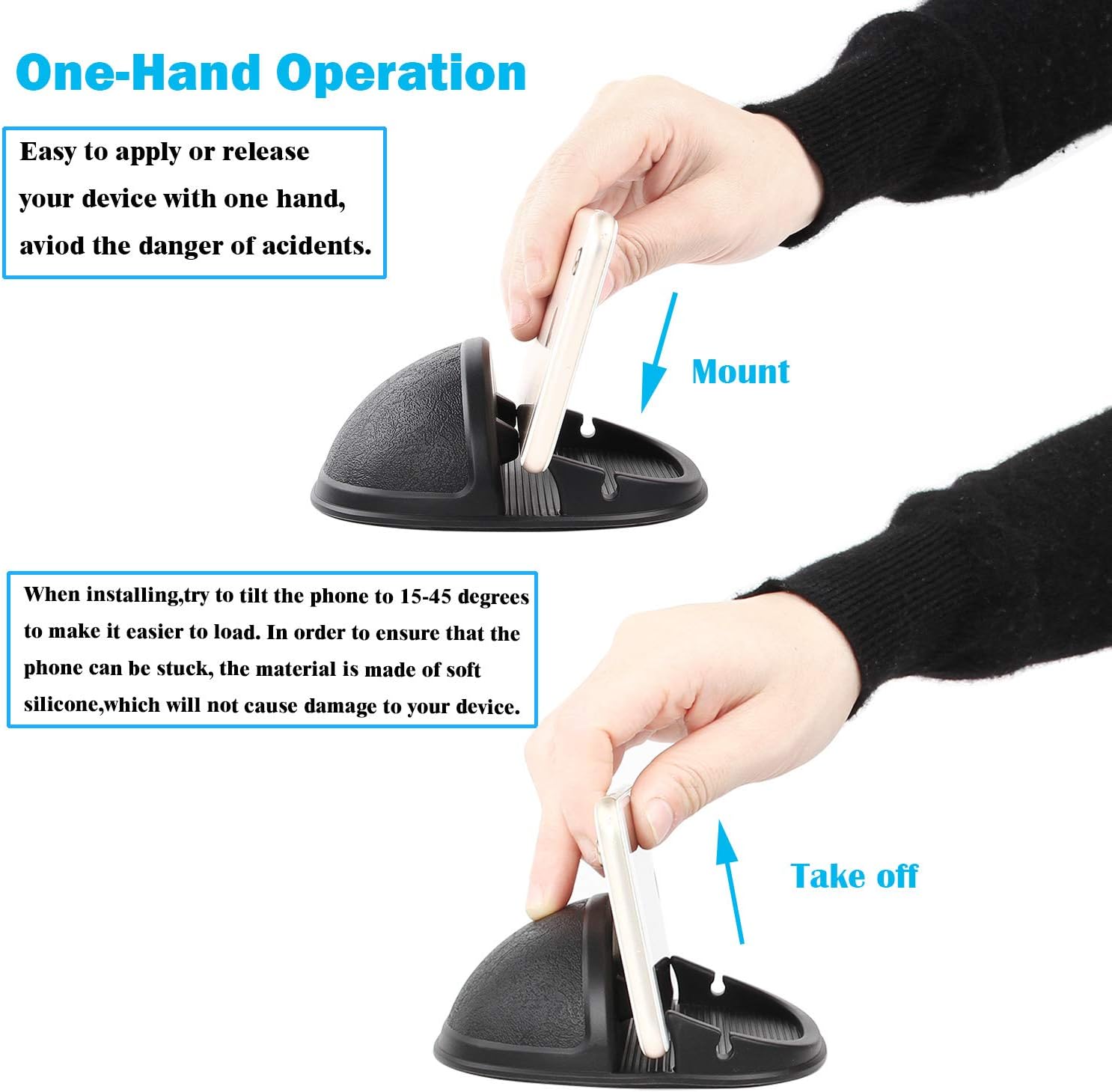 One-Hand Operation

Easy to apply or release your device with one hand, aviod the danger of acidents.

Mount

When installing,try to tilt the phone to 15-45 degrees to make it easier to load. In order to ensure that the phone can be stuck, the material is made of soft silicone,which will not cause damage to your device.

Take off