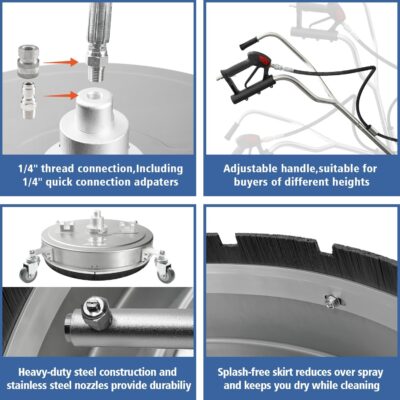 1/4" thread connection,Including 1/4" quick connection adpaters

Adjustable handle,suitable for buyers of different heights

Heavy-duty steel construction and stainless steel nozzles provide durabiliy

Splash-free skirt reduces over spray and keeps you dry while cleaning