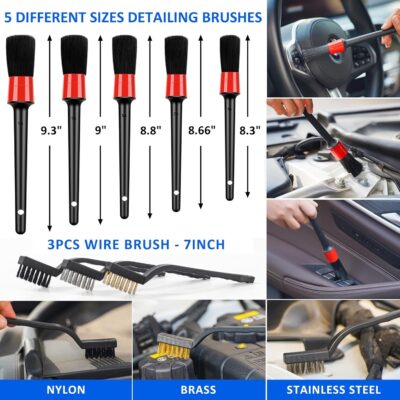 5 DIFFERENT SIZES DETAILING BRUSHES

9.3"

9"

8.8"

8.66"

8.3"

3PCS WIRE BRUSH - 7INCH

NYLON

BRASS

STAINLESS STEEL