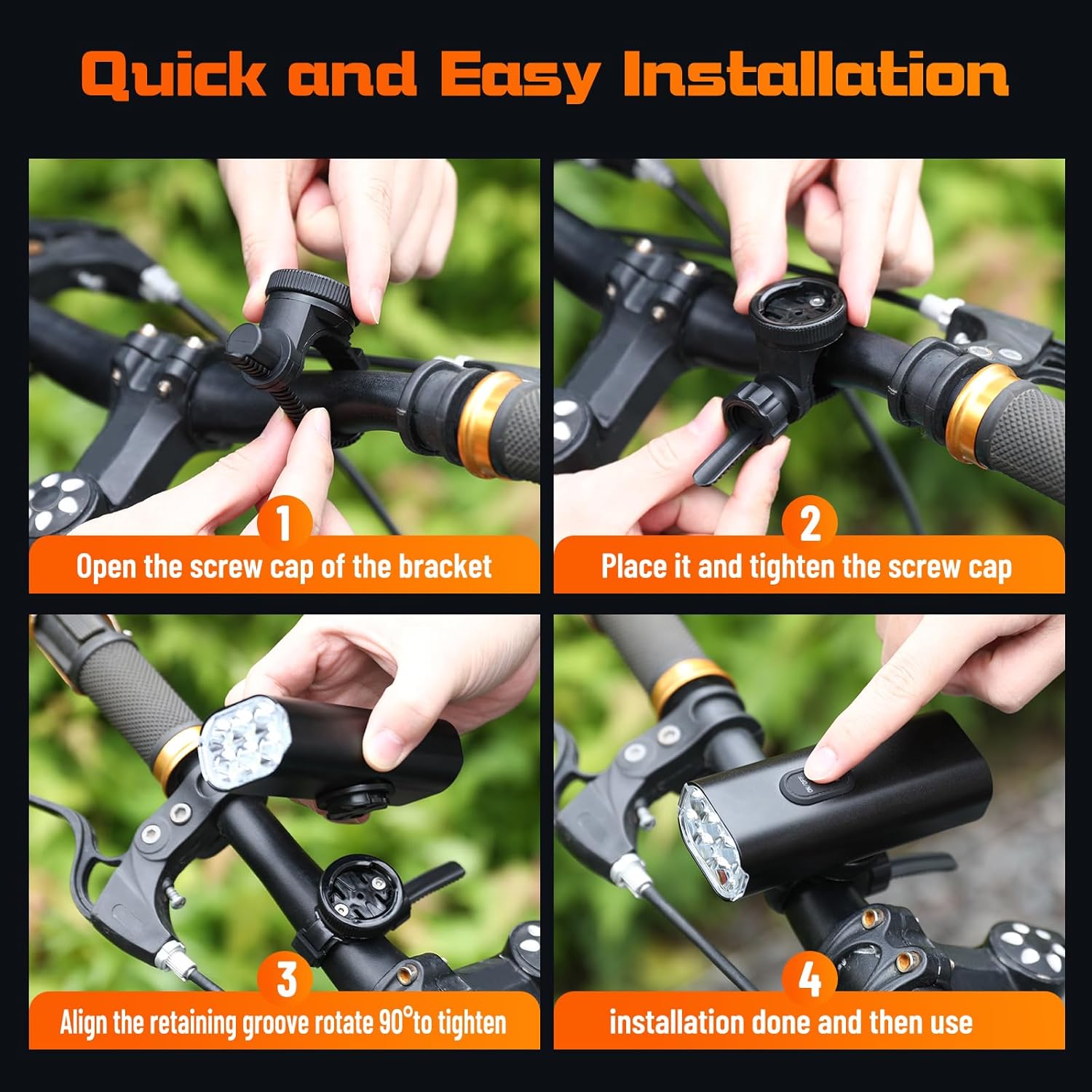 Quick and Easy Installation

1
Open the screw cap of the bracket

2
Place it and tighten the screw cap

3
Align the retaining groove rotate 90°to tighten

ON/OFF

4
installation done and then use