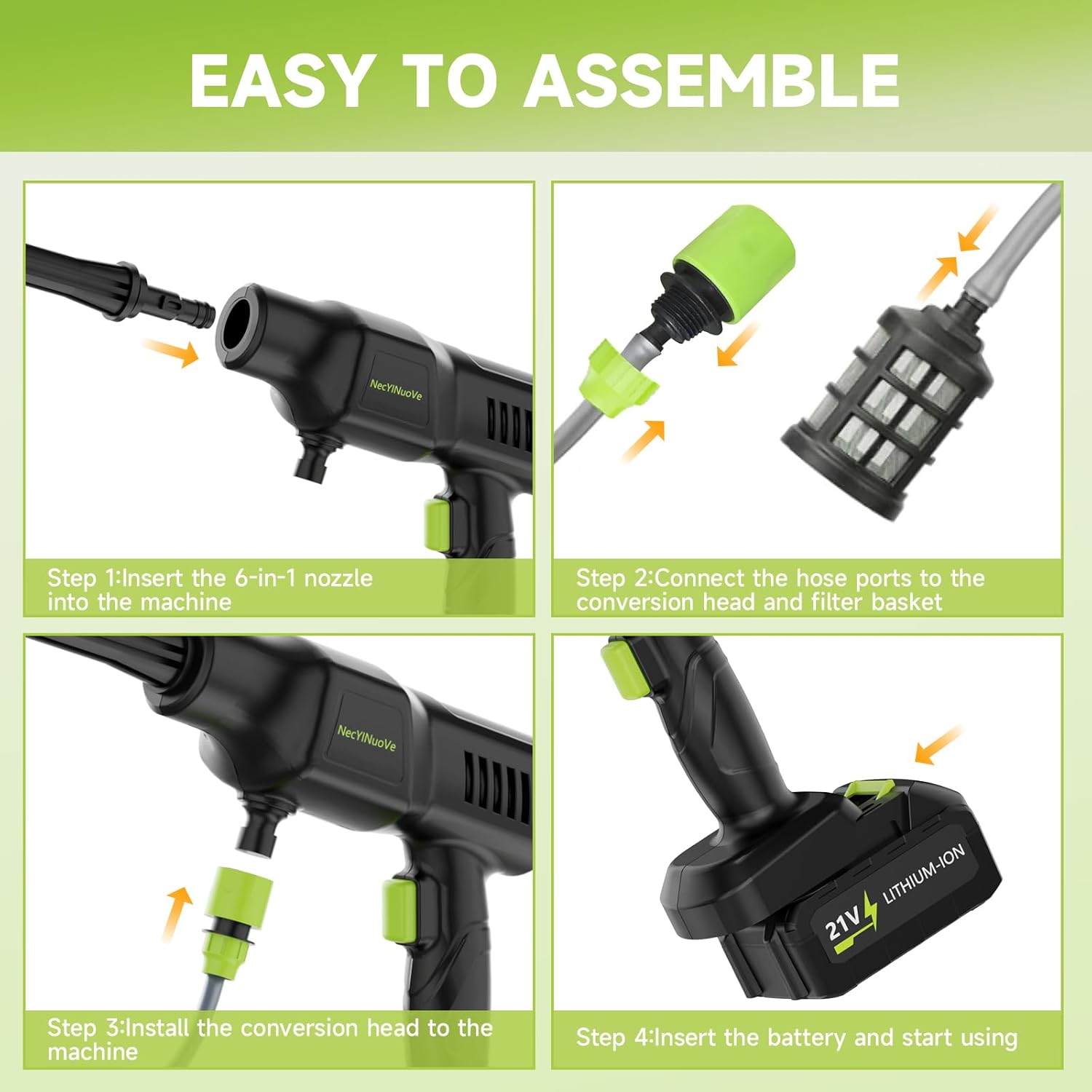 EASY TO ASSEMBLE

NecYINuoVe

Step 1:Insert the 6-in-1 nozzle into the machine

Step 2:Connect the hose ports to the conversion head and filter basket

NecYINuoVe

Step 3:Install the conversion head to the machine

21V LITHIUM-ION

Step 4:Insert the battery and start using