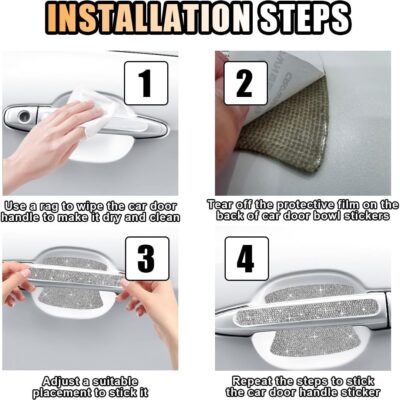 INSTALLATION STEPS

1

Use a rag to wipe the car door handle to make it dry and clean

2

Tear off the protective film on the back of car door bowl stickers

3

Adjust a suitable placement to stick it

4

Repeat the steps to stick the car door handle sticker