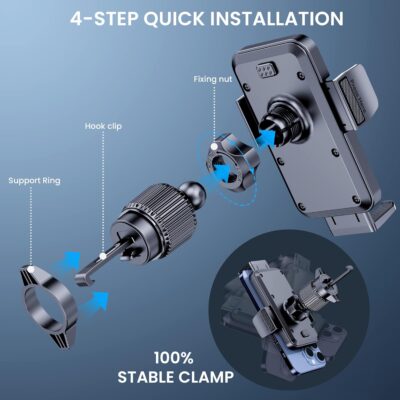 4-STEP QUICK INSTALLATION

Fixing nut

Hook clip

Support Ring

100%
STABLE CLAMP