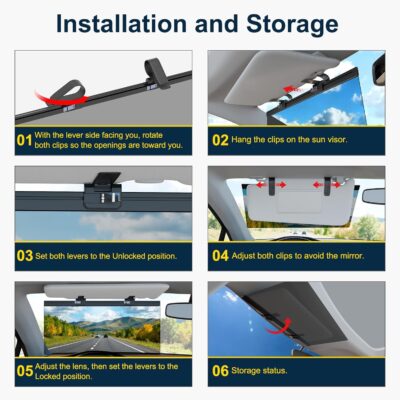 Installation and Storage

01 With the lever side facing you, rotate both clips so the openings are toward you.

02 Hang the clips on the sun visor.

03 Set both levers to the Unlocked position.

04 Adjust both clips to avoid the mirror.

05 Adjust the lens, then set the levers to the Locked position.

06 Storage status.