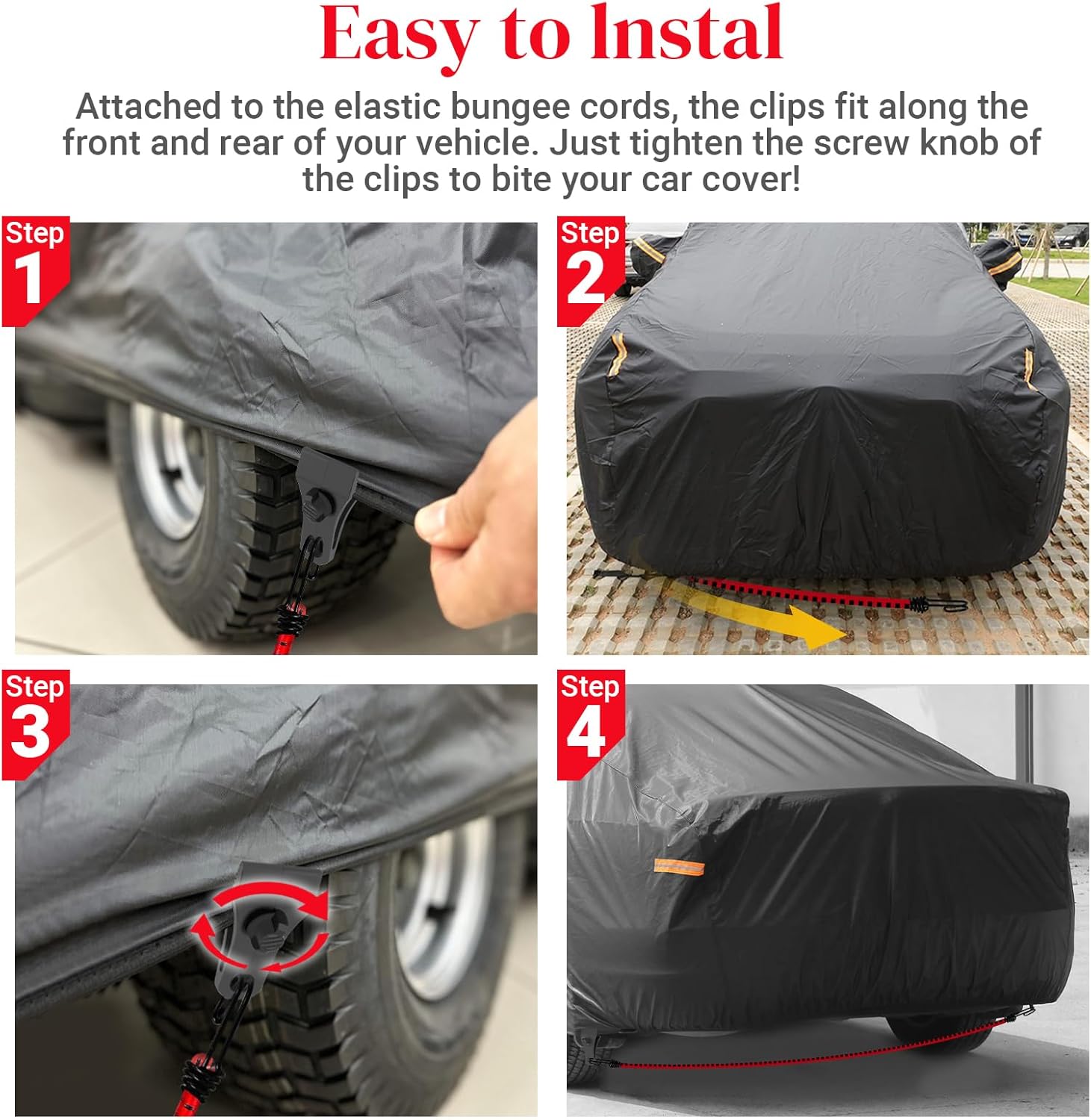 Easy to Instal

Attached to the elastic bungee cords, the clips fit along the front and rear of your vehicle. Just tighten the screw knob of the clips to bite your car cover!

Step 1

Step 2

Step 3

Step 4