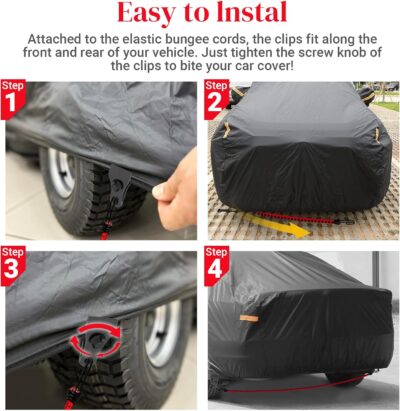 Easy to Instal

Attached to the elastic bungee cords, the clips fit along the front and rear of your vehicle. Just tighten the screw knob of the clips to bite your car cover!

Step 1

Step 2

Step 3

Step 4